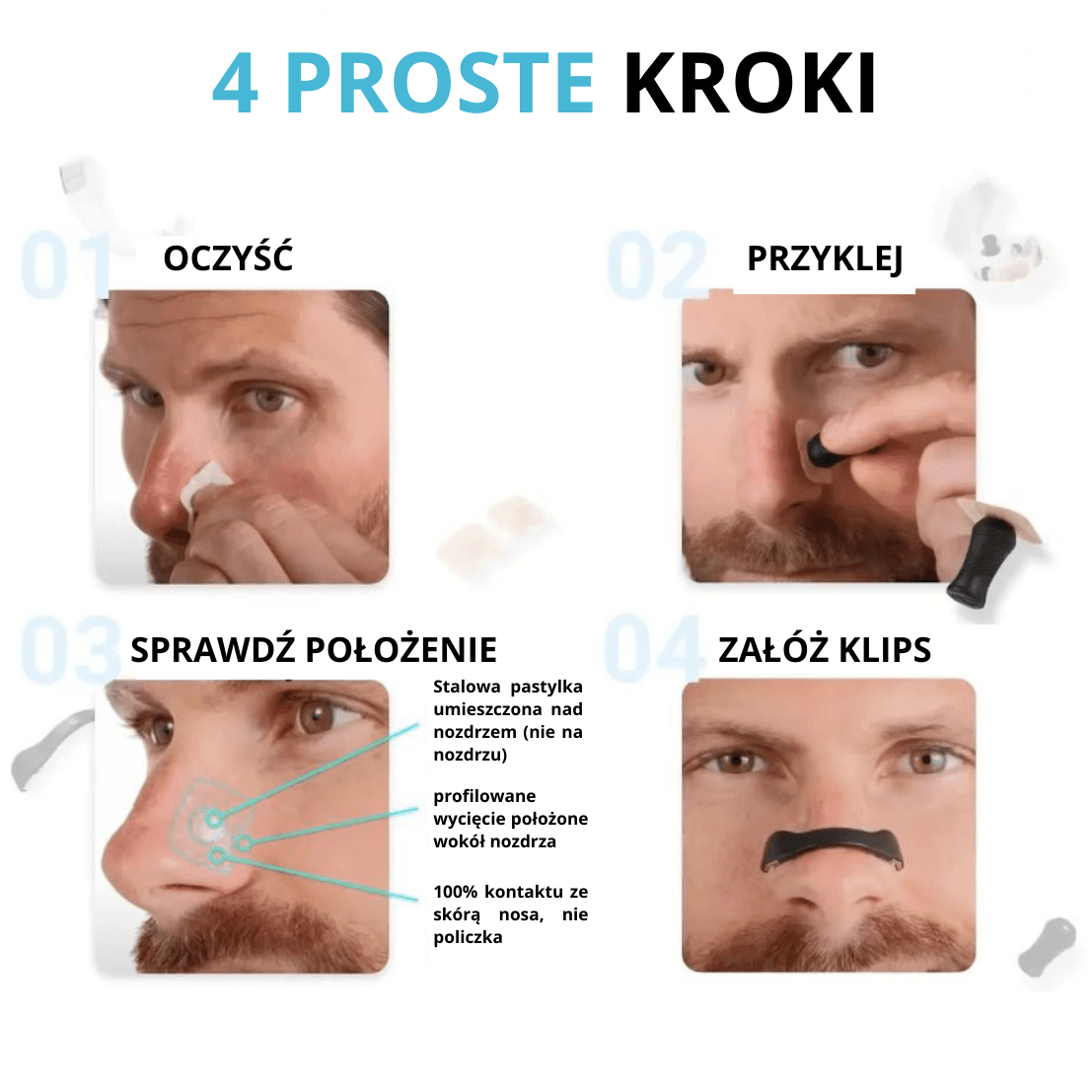 4 PROSTE KROKI

01 OCZYŚĆ

02 PRZYKLEJ

03 SPRAWDŹ POŁOŻENIE

Stalowa pastylka umieszczona nad nozdrzem (nie na nozdrzu)

profilowane wycięcie położone wokół nozdrza

100% kontaktu ze skórą nosa, nie policzka

04 ZAŁÓŻ KLIPS